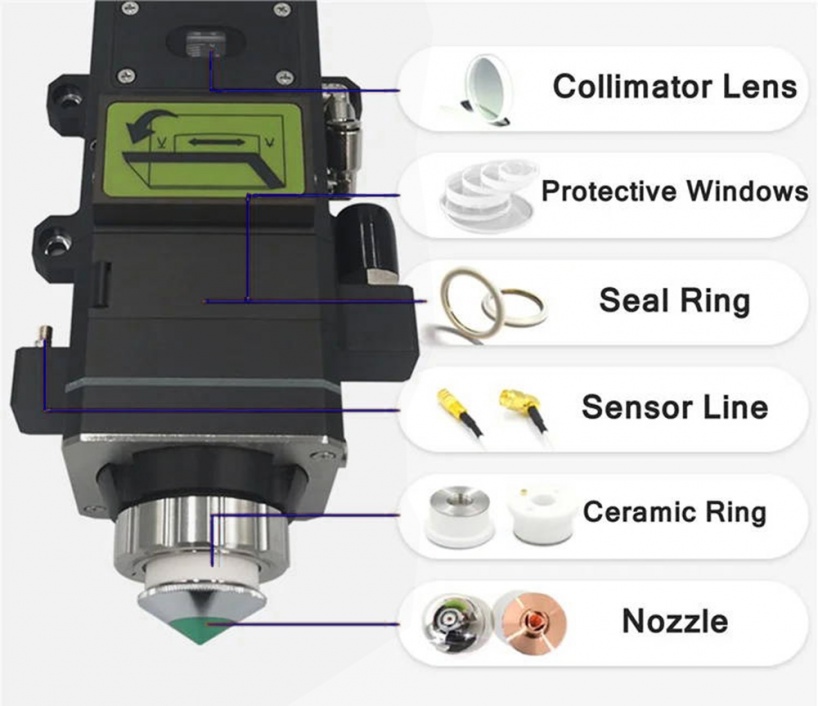 Collimator Lens

Protective Windows

Seal Ring

Sensor Line

Ceramic Ring

Nozzle